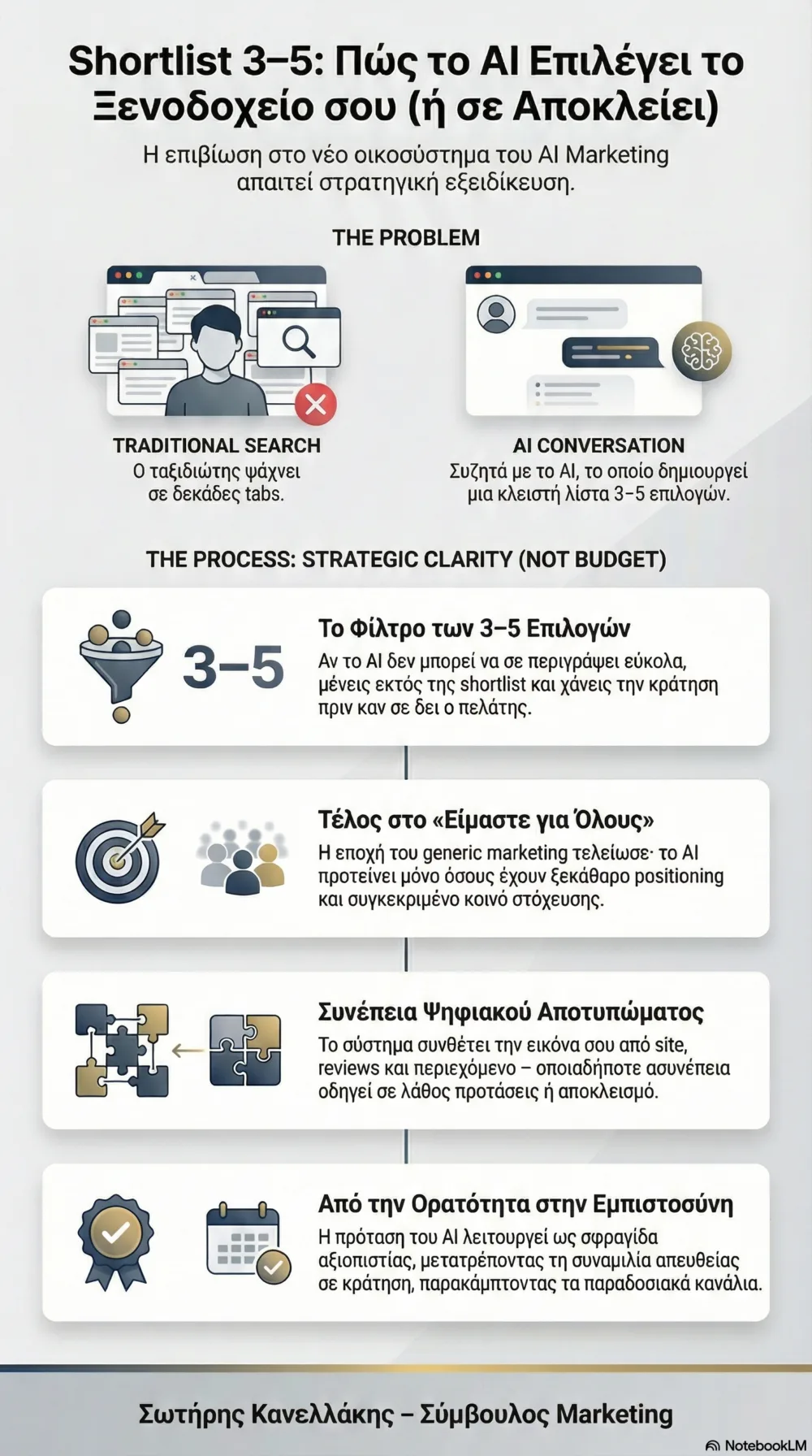 Shortlist 3–5: Πώς το AI Επιλέγει το Ξενοδοχείο σου (ή σε Αποκλείει)

Η επιβίωση στο νέο οικοσύστημα του AI Marketing απαιτεί στρατηγική εξειδίκευση.

THE PROBLEM

TRADITIONAL SEARCH
Ο ταξιδιώτης ψάχνει σε δεκάδες tabs.

AI CONVERSATION
Συζητά με το AI, το οποίο δημιουργεί μια κλειστή λίστα 3–5 επιλογών.

THE PROCESS: STRATEGIC CLARITY (NOT BUDGET)

3–5

Το Φίλτρο των 3–5 Επιλογών
Αν το AI δεν μπορεί να σε περιγράψει εύκολα, μένεις εκτός της shortlist και χάνεις την κράτηση πριν καν σε δει ο πελάτης.

Τέλος στο «Είμαστε για Όλους»
Η εποχή του generic marketing τελείωσε· το AI προτείνει μόνο όσους έχουν ξεκάθαρο positioning και συγκεκριμένο κοινό στόχευσης.

Συνέπεια Ψηφιακού Αποτυπώματος
Το σύστημα συνθέτει την εικόνα σου από site, reviews και περιεχόμενο – οποιαδήποτε ασυνέπεια οδηγεί σε λάθος προτάσεις ή αποκλεισμό.

Από την Ορατότητα στην Εμπιστοσύνη
Η πρόταση του AI λειτουργεί ως σφραγίδα αξιοπιστίας, μετατρέποντας τη συναμιλία απευθείας σε κράτηση, παρακάμπτοντας τα παραδοσιακά κανάλια.

Σωτήρης Κανελλάκης – Σύμβουλος Marketing

NotebookLM